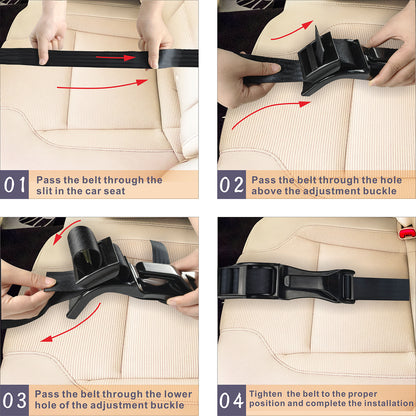 01 Pass the belt through the slit in the car seat

02 Pass the belt through the hole above the adjustment buckle

03 Pass the belt through the lower hole of the adjustment buckle

04 Tighten the belt to the proper position and complete the installation