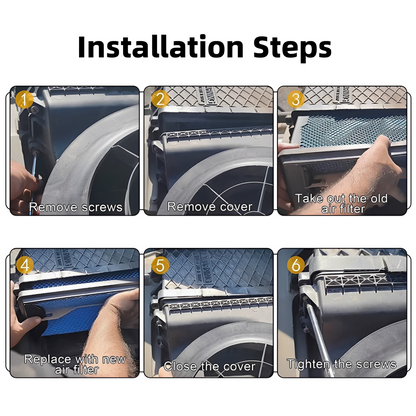 Installation Steps

1
Remove screws

2
Remove cover

3
Take out the old air filter

4
Replace with new air filter

5
Close the cover

6
Tighten the screws